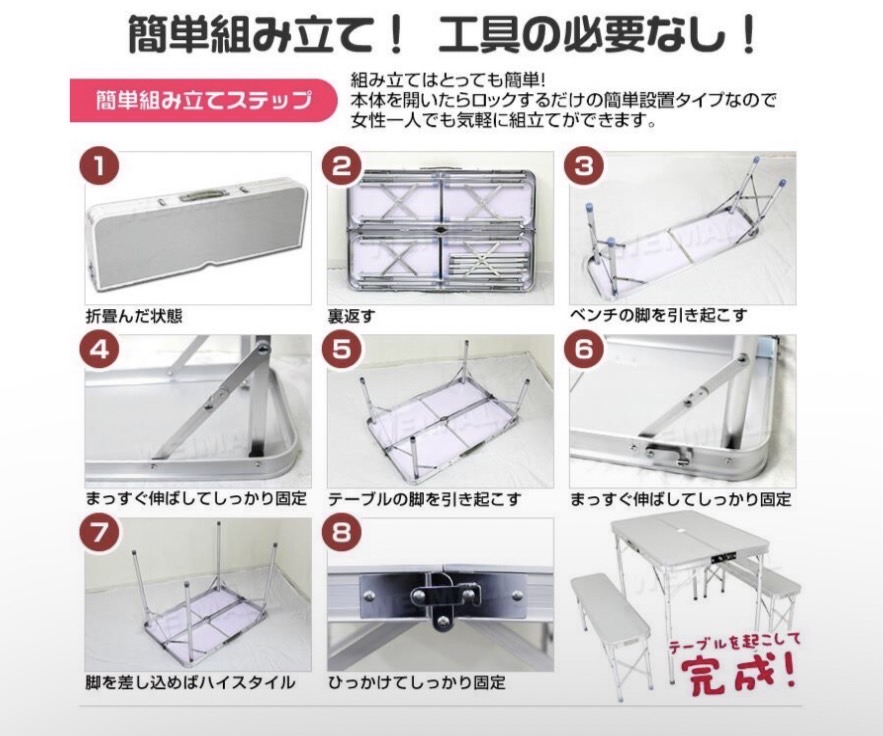 簡単組み立て！ 工具の必要なし！

簡単組み立てステップ

組み立てはとっても簡単!
本体を開いたらロックするだけの簡単設置タイプなので
女性一人でも気軽に組立てができます。

1
折畳んだ状態

2
裏返す

3
ベンチの脚を引き起こす

4
まっすぐ伸ばしてしっかり固定

5
テーブルの脚を引き起こす

6
まっすぐ伸ばしてしっかり固定

7
脚を差し込めばハイスタイル

8
ひっかけてしっかり固定

テーブルを起こして
完成!